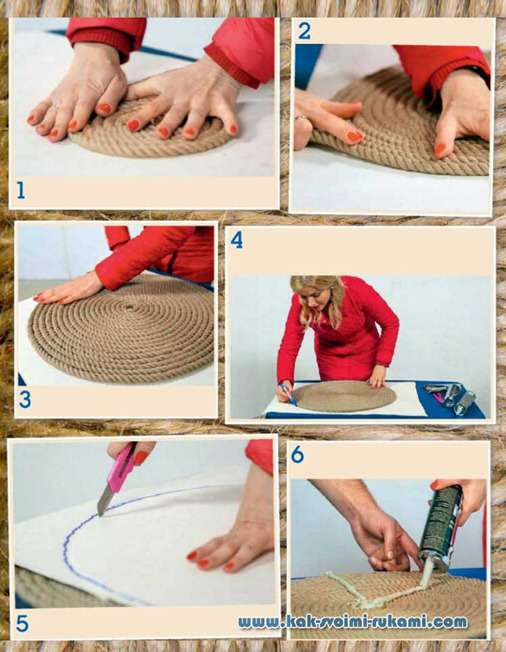 1

2

3

4

5

6

www.kak-svoimi-rukami.com