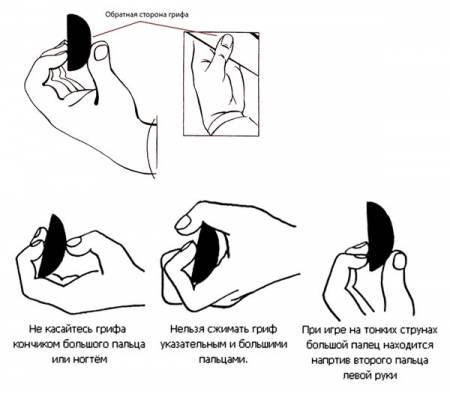 Обратная сторона грифа

Не касайтесь грифа кончиком большого пальца или ногтём

Нельзя сжимать гриф указательным и большими пальцами.

При игре на тонких струнах большой палец находится напртив второго пальца левой руки