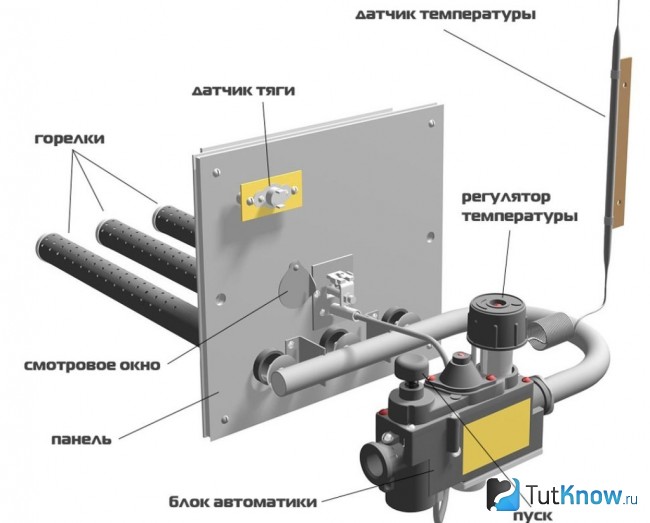 датчик температуры

датчик тяги

горелки

регулятор температуры

смотровое окно

панель

блок автоматики

пуск

TutKnow.ru