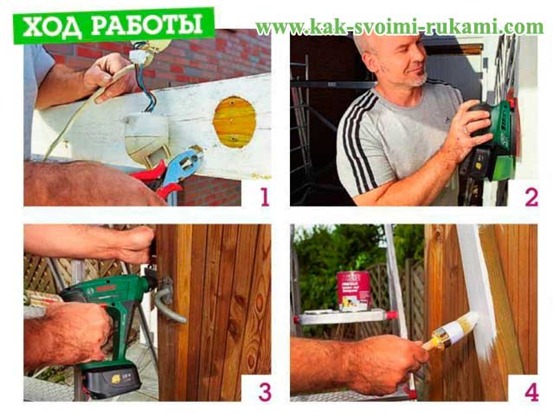 ХОД РАБОТЫ
www.kak-svoimi-rukami.com

1

2

3

4